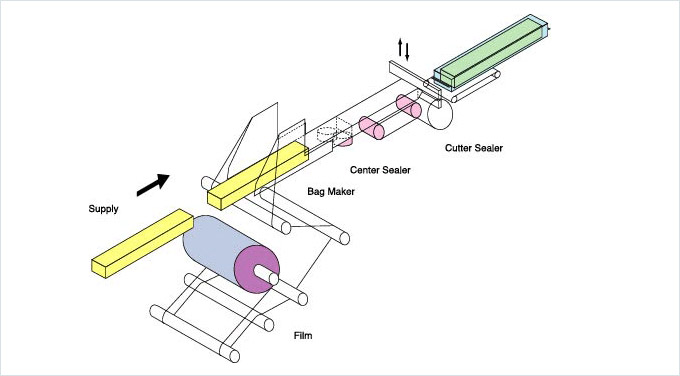 Cutter Sealer

Center Sealer

Bag Maker

Supply

Film