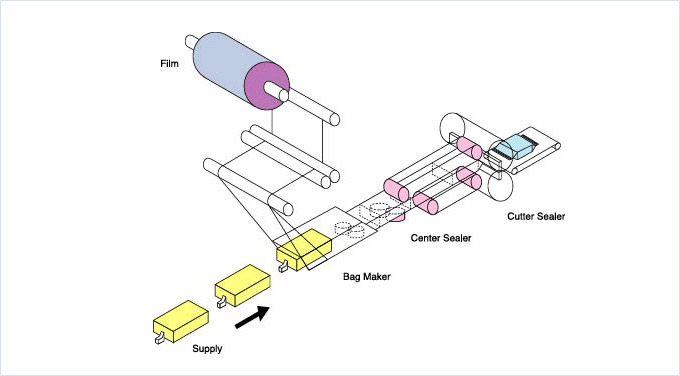 Film

Cutter Sealer

Center Sealer

Bag Maker

Supply