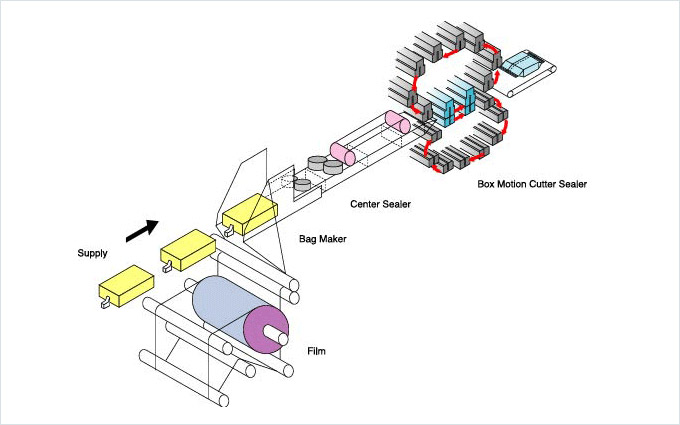 Box Motion Cutter Sealer

Center Sealer

Bag Maker

Supply

Film